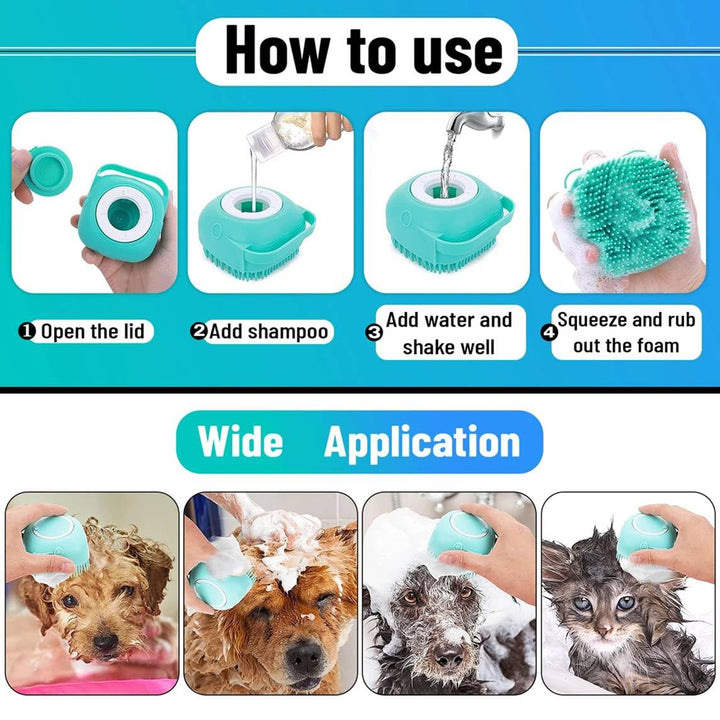 How to use

❶ Open the lid

❷ Add shampoo

❸ Add water and shake well

❹ Squeeze and rub out the foam

Wide Application