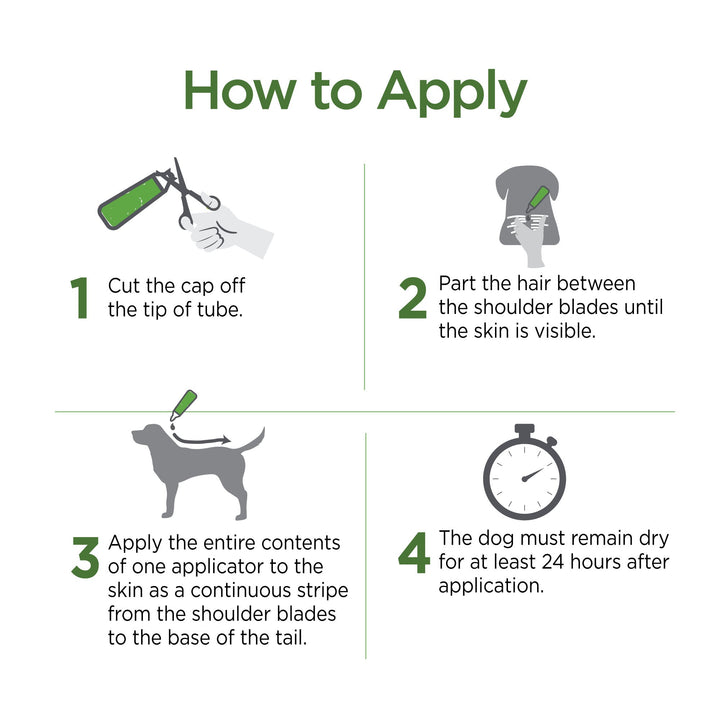 How to Apply

1 Cut the cap off the tip of tube.

2 Part the hair between the shoulder blades until the skin is visible.

3 Apply the entire contents of one applicator to the skin as a continuous stripe from the shoulder blades to the base of the tail.

4 The dog must remain dry for at least 24 hours after application.