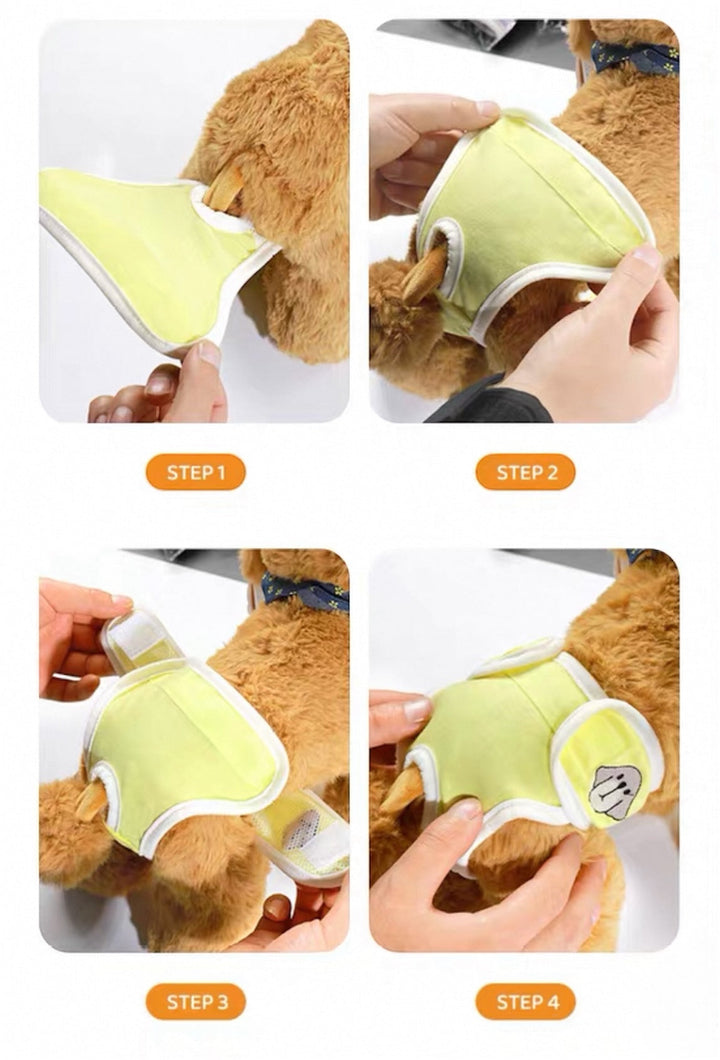 STEP 1

STEP 2

STEP 3

STEP 4